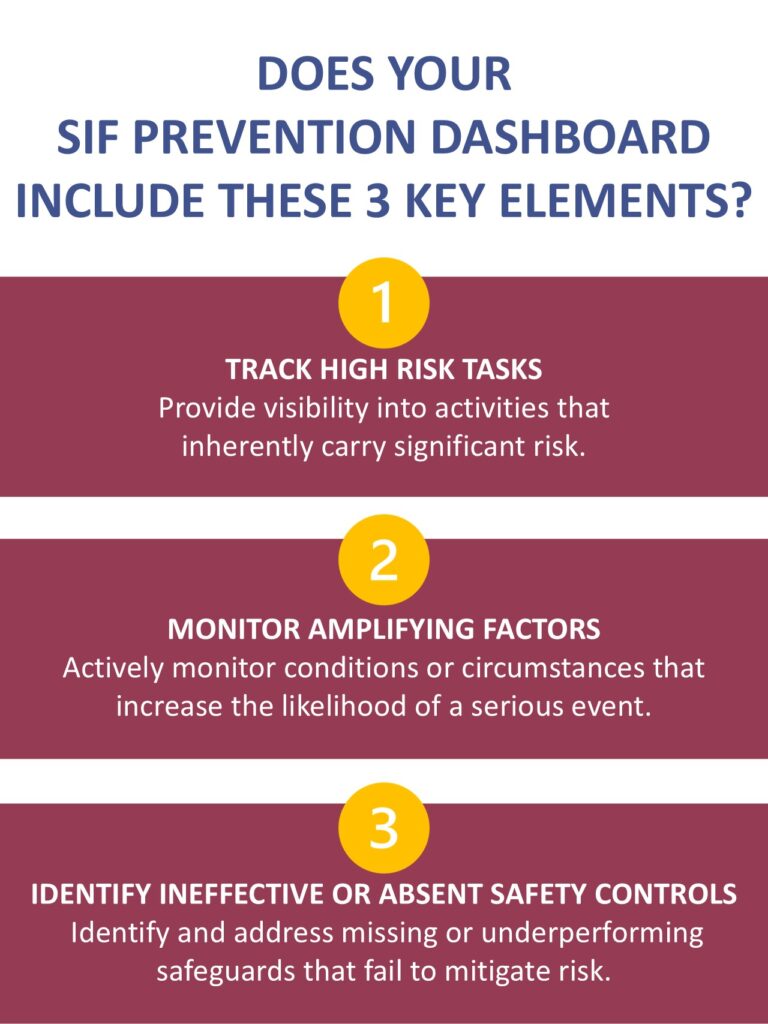 DOES YOUR
SIF PREVENTION DASHBOARD
INCLUDE THESE 3 KEY ELEMENTS?

1

TRACK HIGH RISK TASKS
Provide visibility into activities that inherently carry significant risk.

2

MONITOR AMPLIFYING FACTORS
Actively monitor conditions or circumstances that increase the likelihood of a serious event.

3

IDENTIFY INEFFECTIVE OR ABSENT SAFETY CONTROLS
Identify and address missing or underperforming safeguards that fail to mitigate risk.