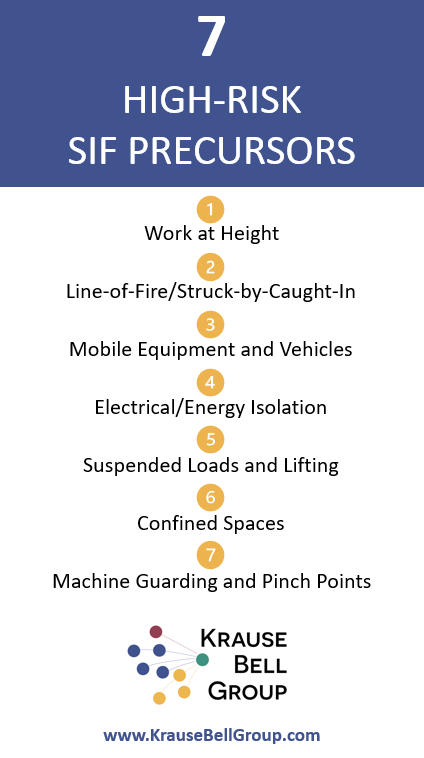 7

HIGH-RISK SIF PRECURSORS

1
Work at Height

2
Line-of-Fire/Struck-by-Caught-In

3
Mobile Equipment and Vehicles

4
Electrical/Energy Isolation

5
Suspended Loads and Lifting

6
Confined Spaces

7
Machine Guarding and Pinch Points

KRAUSE BELL GROUP

www.KrauseBellGroup.com