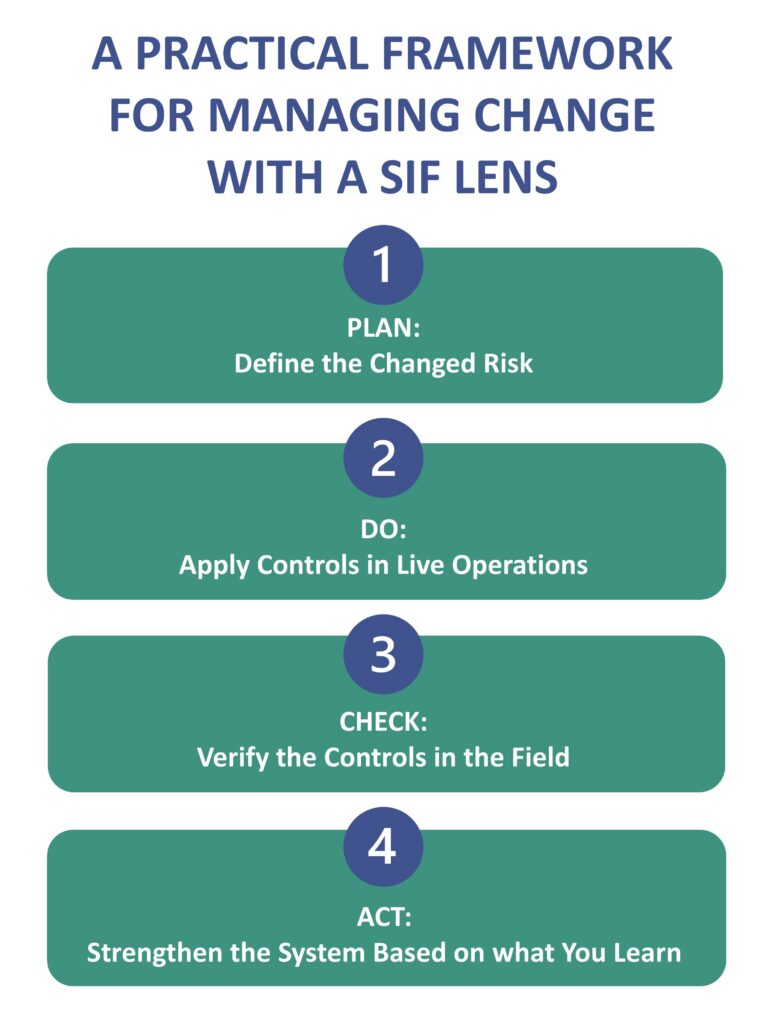 A PRACTICAL FRAMEWORK FOR MANAGING CHANGE WITH A SIF LENS

1

PLAN:
Define the Changed Risk

2

DO:
Apply Controls in Live Operations

3

CHECK:
Verify the Controls in the Field

4

ACT:
Strengthen the System Based on what You Learn