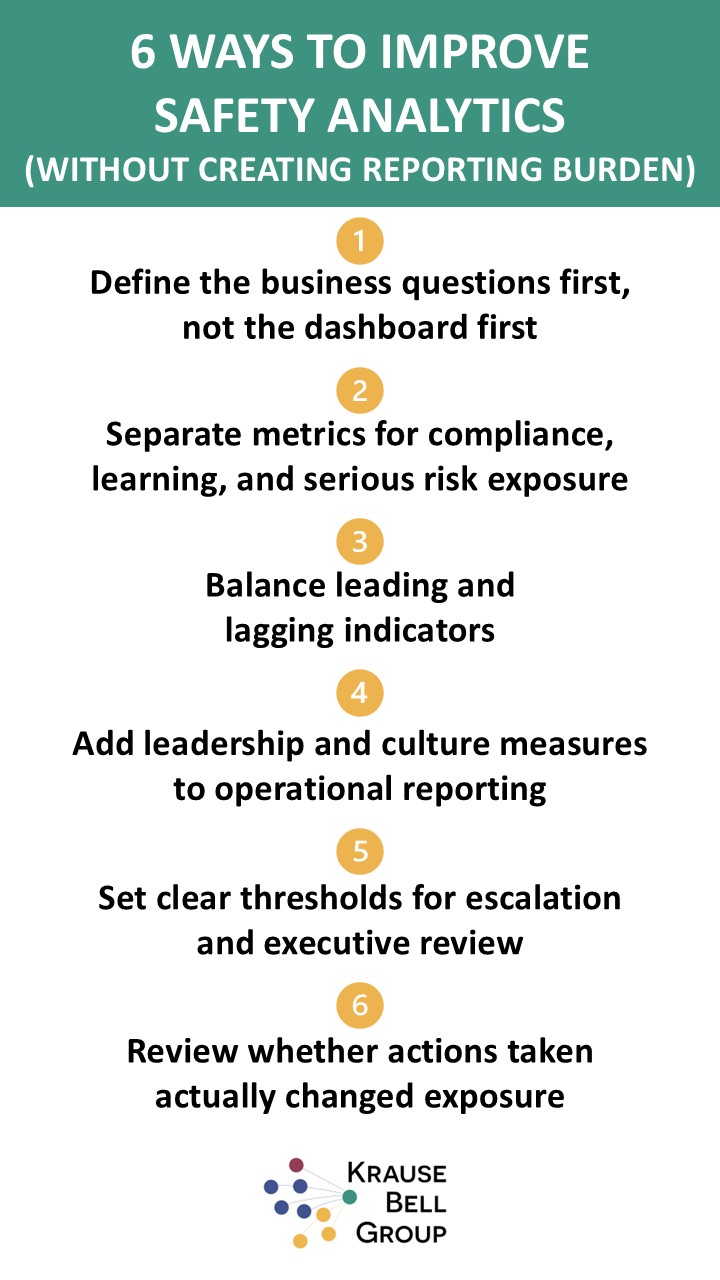 6 WAYS TO IMPROVE SAFETY ANALYTICS (WITHOUT CREATING REPORTING BURDEN)

1
Define the business questions first, not the dashboard first

2
Separate metrics for compliance, learning, and serious risk exposure

3
Balance leading and lagging indicators

4
Add leadership and culture measures to operational reporting

5
Set clear thresholds for escalation and executive review

6
Review whether actions taken actually changed exposure

KRAUSE
BELL
GROUP