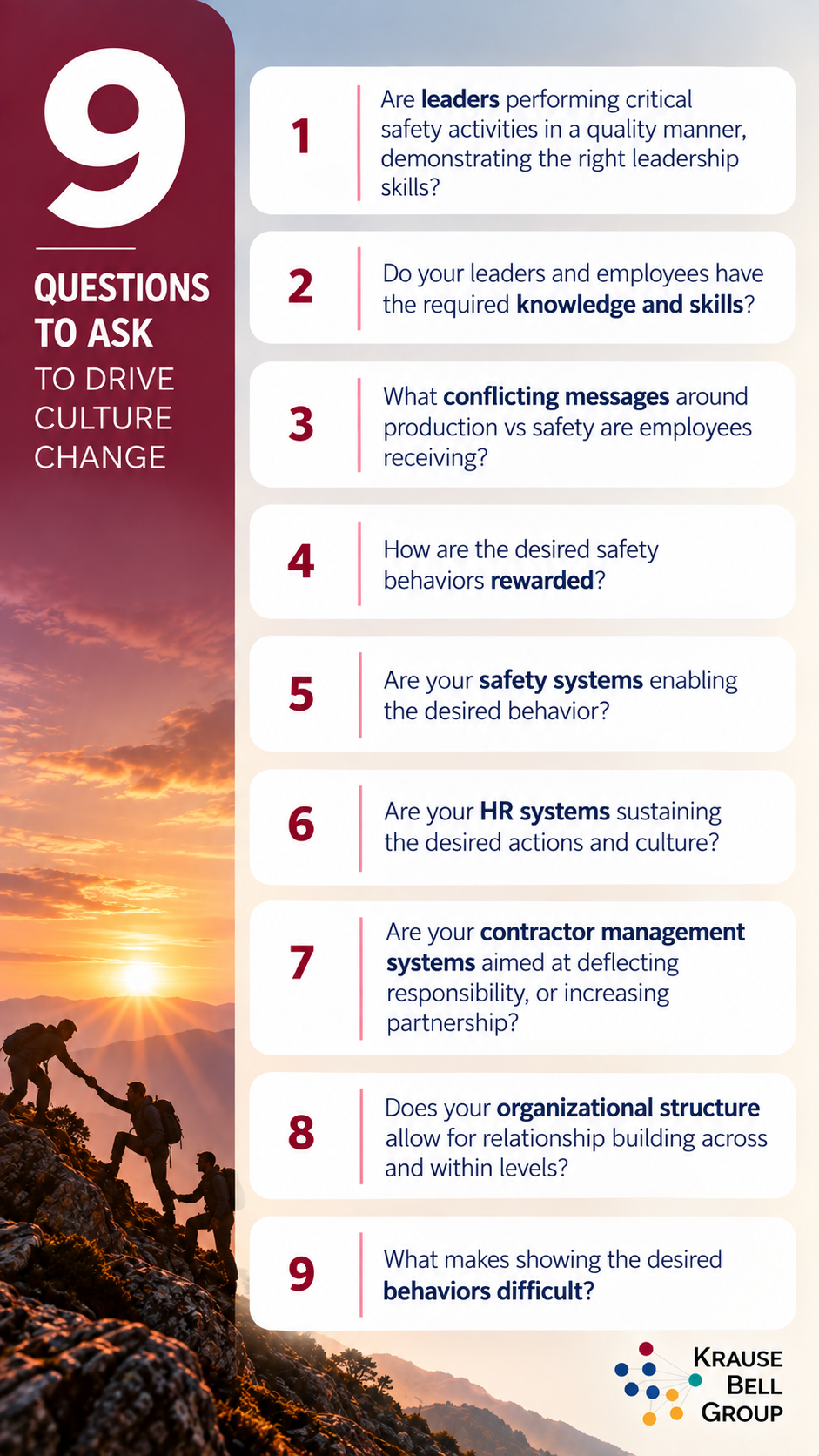 9

QUESTIONS TO ASK
TO DRIVE CULTURE CHANGE

1 Are leaders performing critical safety activities in a quality manner, demonstrating the right leadership skills?

2 Do your leaders and employees have the required knowledge and skills?

3 What conflicting messages around production vs safety are employees receiving?

4 How are the desired safety behaviors rewarded?

5 Are your safety systems enabling the desired behavior?

6 Are your HR systems sustaining the desired actions and culture?

7 Are your contractor management systems aimed at deflecting responsibility, or increasing partnership?

8 Does your organizational structure allow for relationship building across and within levels?

9 What makes showing the desired behaviors difficult?

KRAUSE
BELL
GROUP